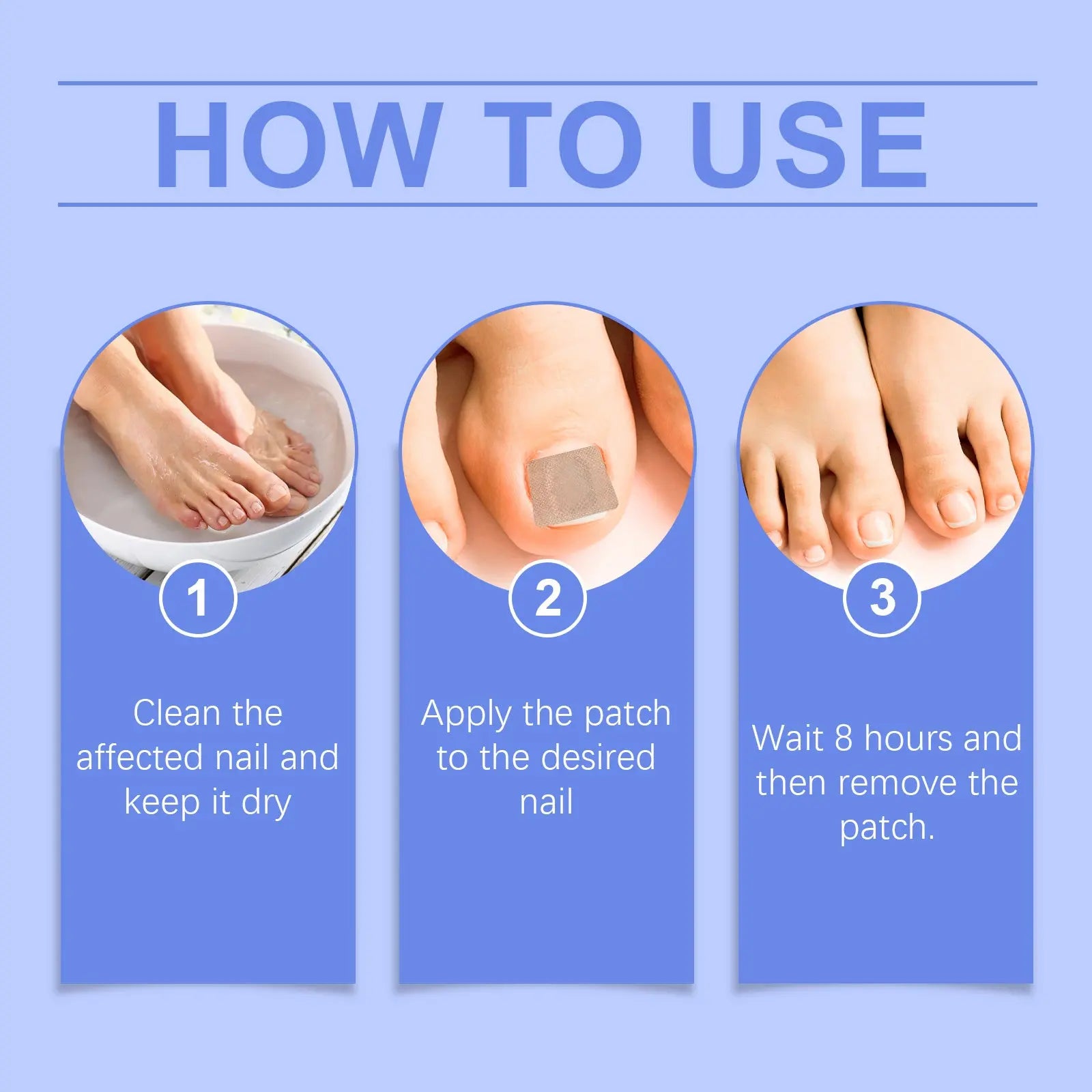 HOW TO USE

1

Clean the affected nail and keep it dry

2

Apply the patch to the desired nail

3

Wait 8 hours and then remove the patch.